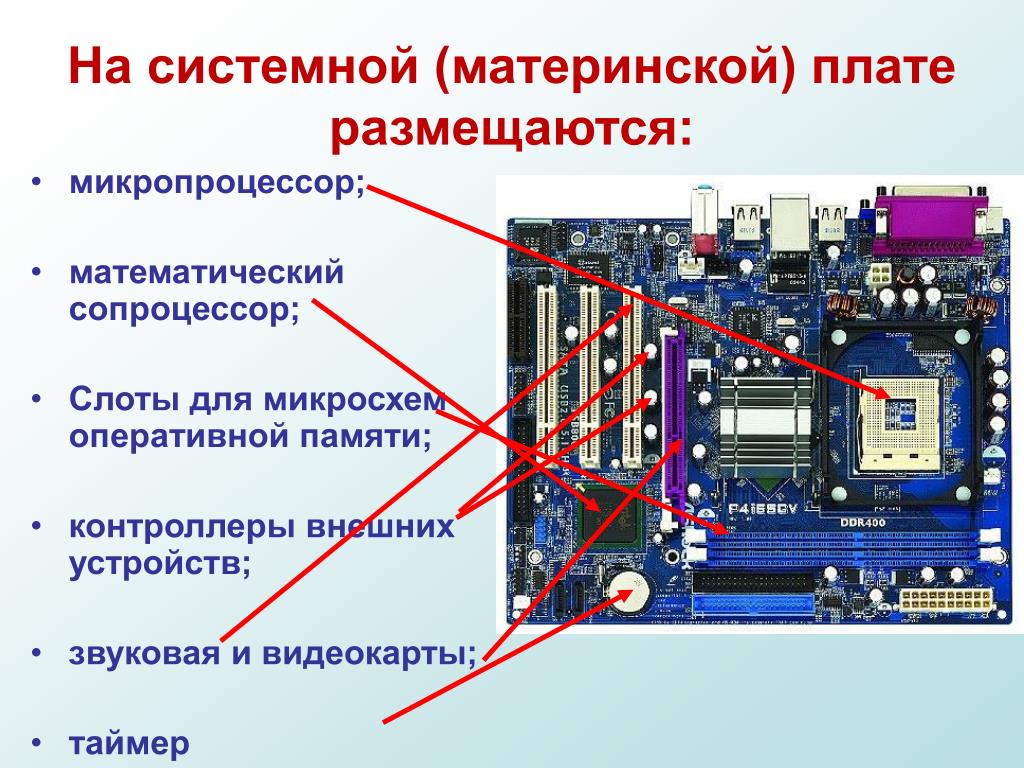 На системной (материнской) плате размещаются:

• микропроцессор;

• математический сопроцессор;

• Слоты для микросхем оперативной памяти;

• контроллеры внешних устройств;

• звуковая и видеокарты;

• таймер

P4i65GV

DDR400