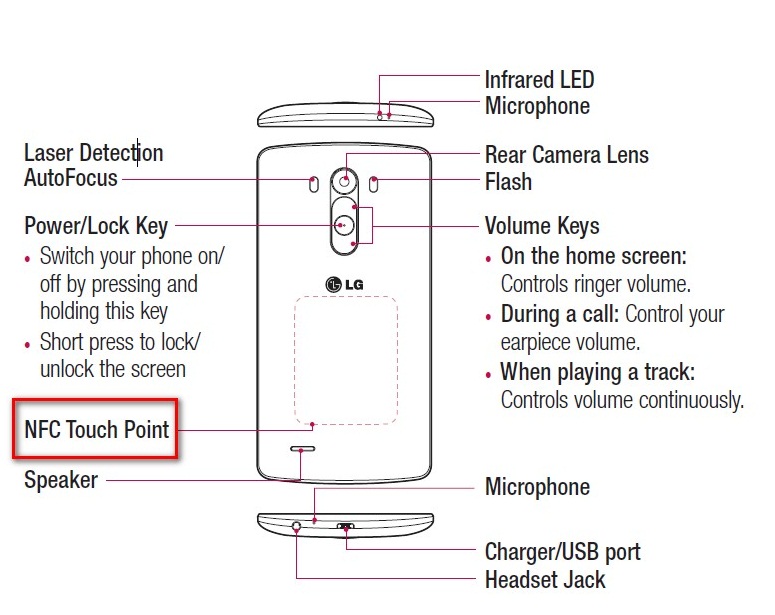 Infrared LED
Microphone

Laser Detection AutoFocus

Rear Camera Lens
Flash

Power/Lock Key
• Switch your phone on/off by pressing and holding this key
• Short press to lock/unlock the screen

Volume Keys
• On the home screen: Controls ringer volume.
• During a call: Control your earpiece volume.
• When playing a track: Controls volume continuously.

LG

NFC Touch Point

Speaker

Microphone

Charger/USB port
Headset Jack