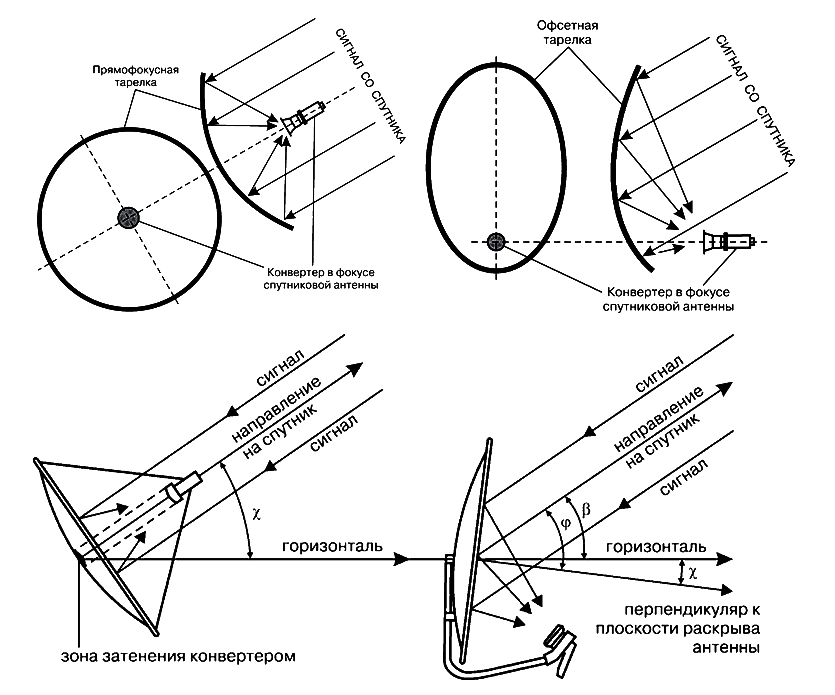 Прямофокусная тарелка

СИГНАЛ СО СПУТНИКА

Конвертер в фокусе спутниковой антенны

Офсетная тарелка

СИГНАЛ СО СПУТНИКА

Конвертер в фокусе спутниковой антенны

сигнал

направление на спутник

сигнал

$\chi$

горизонталь

зона затенения конвертером

сигнал

направление на спутник

сигнал

$\varphi$

$\beta$

горизонталь

$\chi$

перпендикуляр к плоскости раскрыва антенны