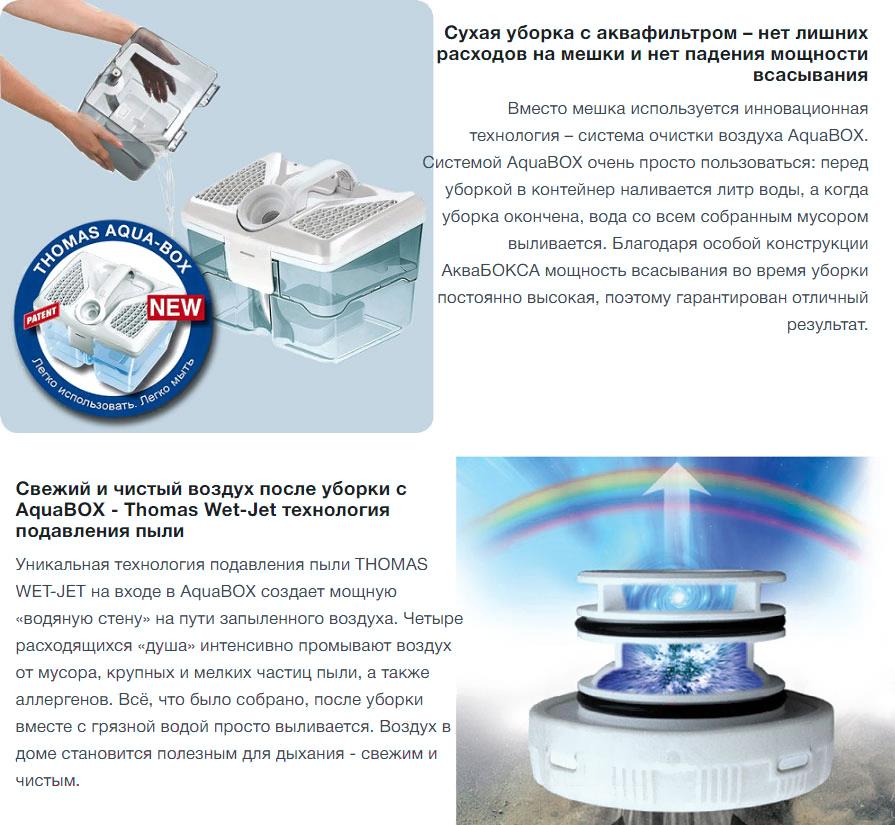 THOMAS AQUA-BOX

PATENT

NEW

Легко использовать. Легко мыть

Сухая уборка с аквафильтром – нет лишних расходов на мешки и нет падения мощности всасывания

Вместо мешка используется инновационная технология – система очистки воздуха AquaBOX. Системой AquaBOX очень просто пользоваться: перед уборкой в контейнер наливается литр воды, а когда уборка окончена, вода со всем собранным мусором выливается. Благодаря особой конструкции АкваБОКСА мощность всасывания во время уборки постоянно высокая, поэтому гарантирован отличный результат.

Свежий и чистый воздух после уборки с AquaBOX - Thomas Wet-Jet технология подавления пыли

Уникальная технология подавления пыли THOMAS WET-JET на входе в AquaBOX создает мощную «водяную стену» на пути запыленного воздуха. Четыре расходящихся «душа» интенсивно промывают воздух от мусора, крупных и мелких частиц пыли, а также аллергенов. Всё, что было собрано, после уборки вместе с грязной водой просто выливается. Воздух в доме становится полезным для дыхания - свежим и чистым.