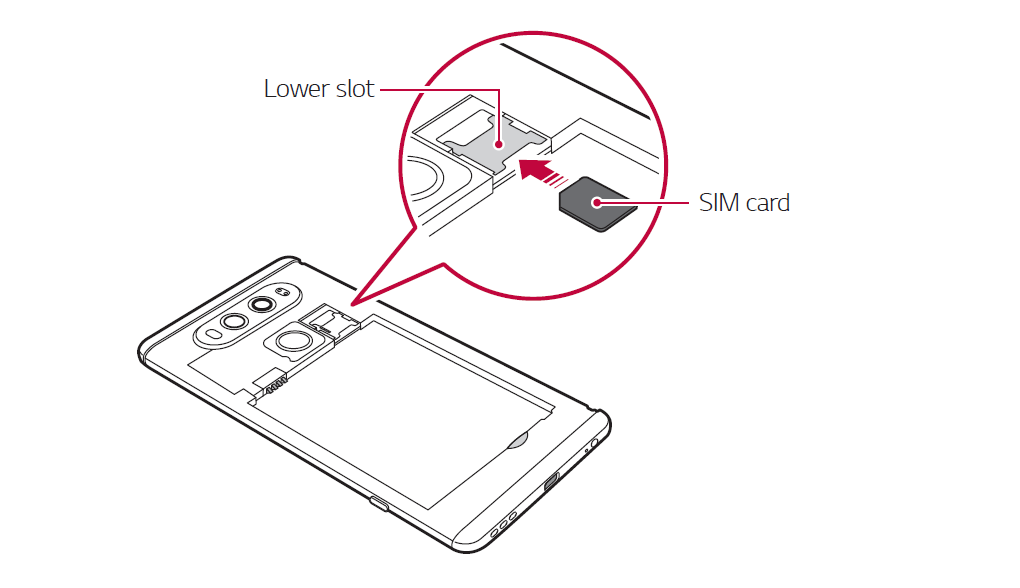 Lower slot
SIM card