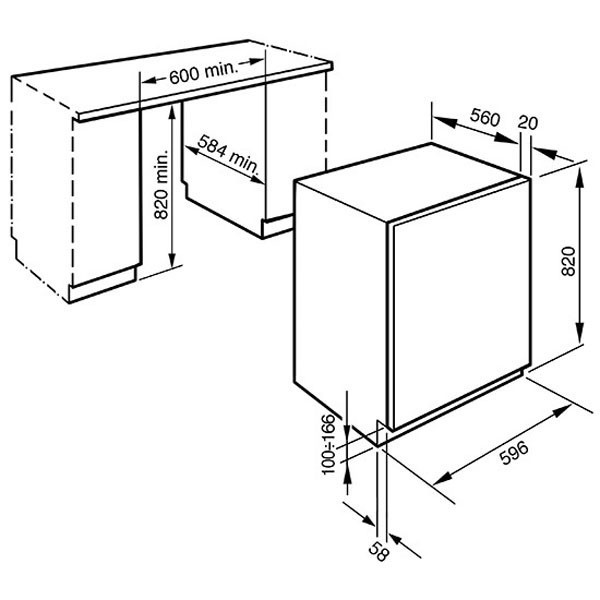 600 min.

584 min.

820 min.

560

20

820

596

100÷166

58