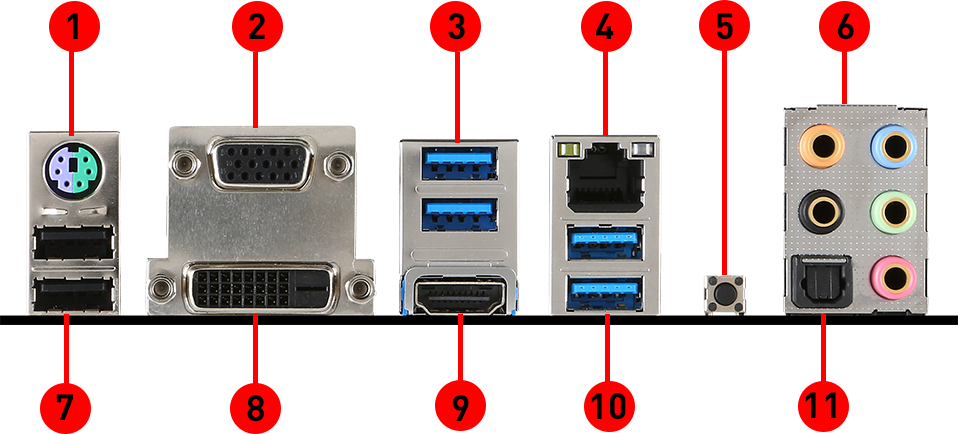 1
2
3
4
5
6
7
8
9
10
11