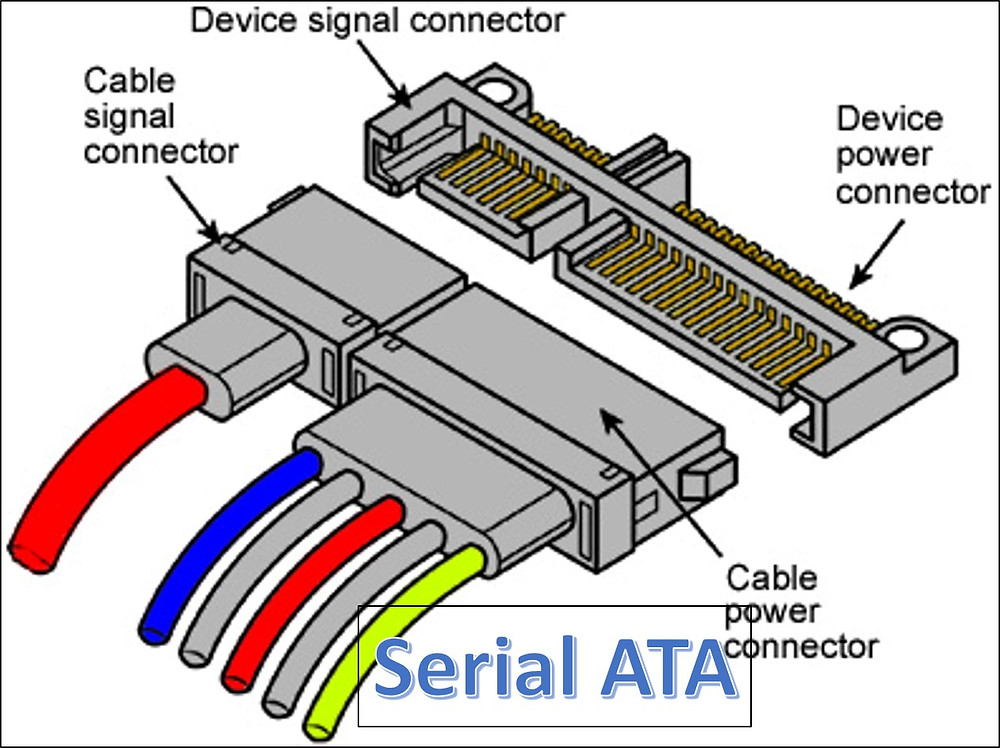 Device signal connector

Cable signal connector

Device power connector

Cable power connector

Serial ATA