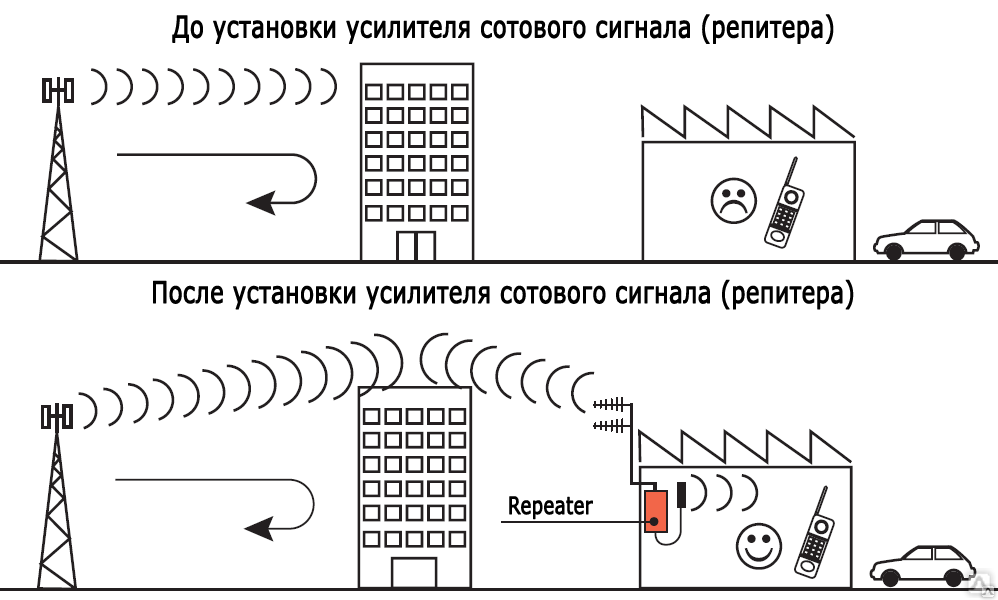 До установки усилителя сотового сигнала (репитера)

После установки усилителя сотового сигнала (репитера)

Repeater