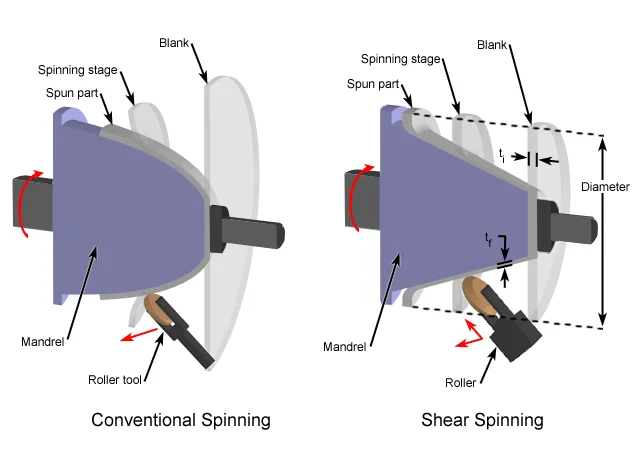 Blank
Spinning stage
Spun part
Mandrel
Roller tool
Conventional Spinning

Blank
Spinning stage
Spun part
$t_i$
Diameter
$t_f$
Mandrel
Roller
Shear Spinning