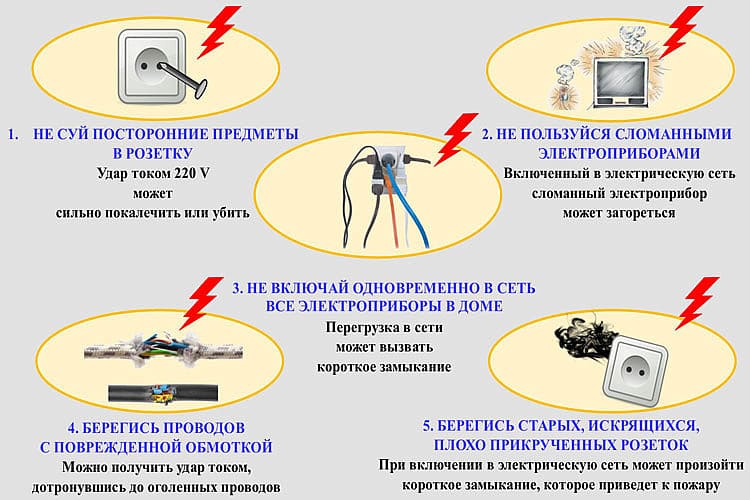 1. НЕ СУЙ ПОСТОРОННИЕ ПРЕДМЕТЫ В РОЗЕТКУ
Удар током 220 V
может
сильно покалечить или убить

2. НЕ ПОЛЬЗУЙСЯ СЛОМАННЫМИ ЭЛЕКТРОПРИБОРАМИ
Включенный в электрическую сеть
сломанный электроприбор
может загореться

3. НЕ ВКЛЮЧАЙ ОДНОВРЕМЕННО В СЕТЬ ВСЕ ЭЛЕКТРОПРИБОРЫ В ДОМЕ
Перегрузка в сети
может вызвать
короткое замыкание

4. БЕРЕГИСЬ ПРОВОДОВ С ПОВРЕЖДЕННОЙ ОБМОТКОЙ
Можно получить удар током,
дотронувшись до оголенных проводов

5. БЕРЕГИСЬ СТАРЫХ, ИСКРЯЩИХСЯ, ПЛОХО ПРИКРУЧЕННЫХ РОЗЕТОК
При включении в электрическую сеть может произойти
короткое замыкание, которое приведет к пожару