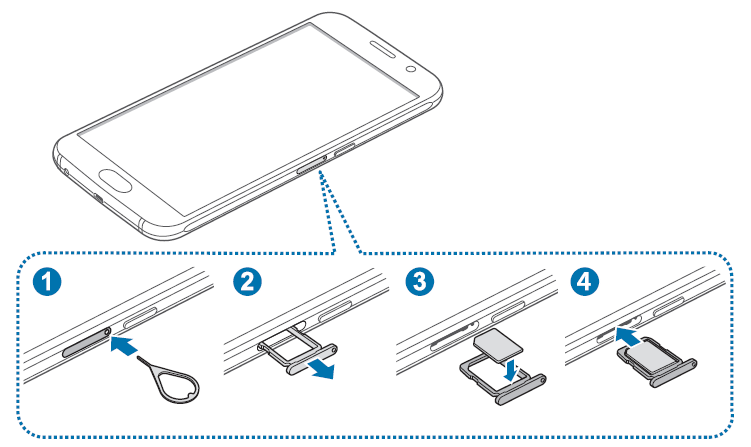 1
2
3
4