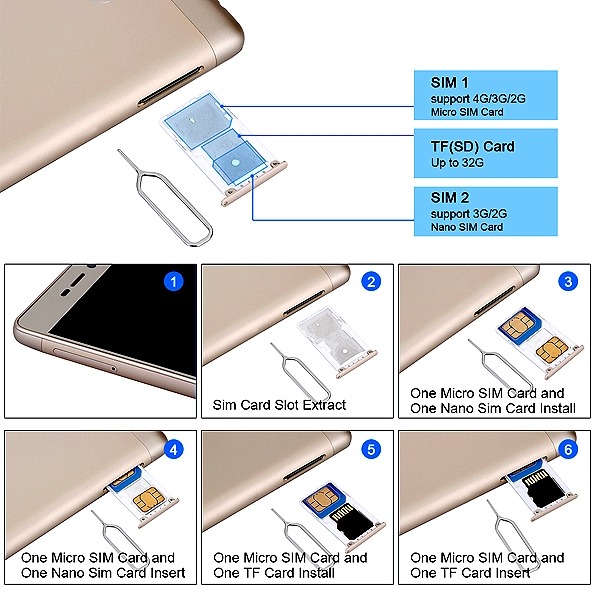 SIM 1
support 4G/3G/2G
Micro SIM Card

TF(SD) Card
Up to 32G

SIM 2
support 3G/2G
Nano SIM Card

1

2

Sim Card Slot Extract

3

One Micro SIM Card and One Nano Sim Card Install

4

One Micro SIM Card and One Nano Sim Card Insert

5

One Micro SIM Card and One TF Card Install

6

One Micro SIM Card and One TF Card Insert