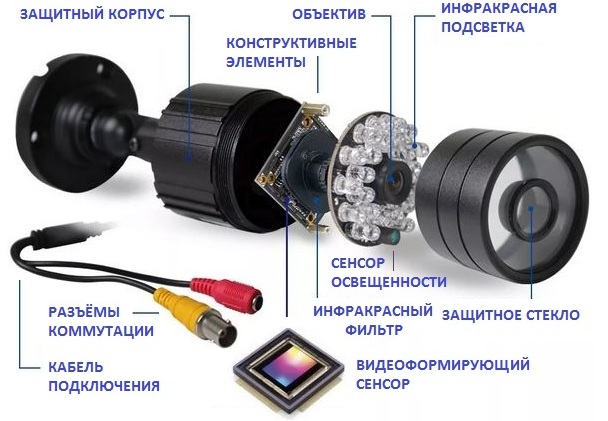 ЗАЩИТНЫЙ КОРПУС

ОБЪЕКТИВ

ИНФРАКРАСНАЯ ПОДСВЕТКА

КОНСТРУКТИВНЫЕ ЭЛЕМЕНТЫ

СЕНСОР ОСВЕЩЕННОСТИ

РАЗЪЁМЫ КОММУТАЦИИ

ИНФРАКРАСНЫЙ ФИЛЬТР

ЗАЩИТНОЕ СТЕКЛО

КАБЕЛЬ ПОДКЛЮЧЕНИЯ

ВИДЕОФОРМИРУЮЩИЙ СЕНСОР