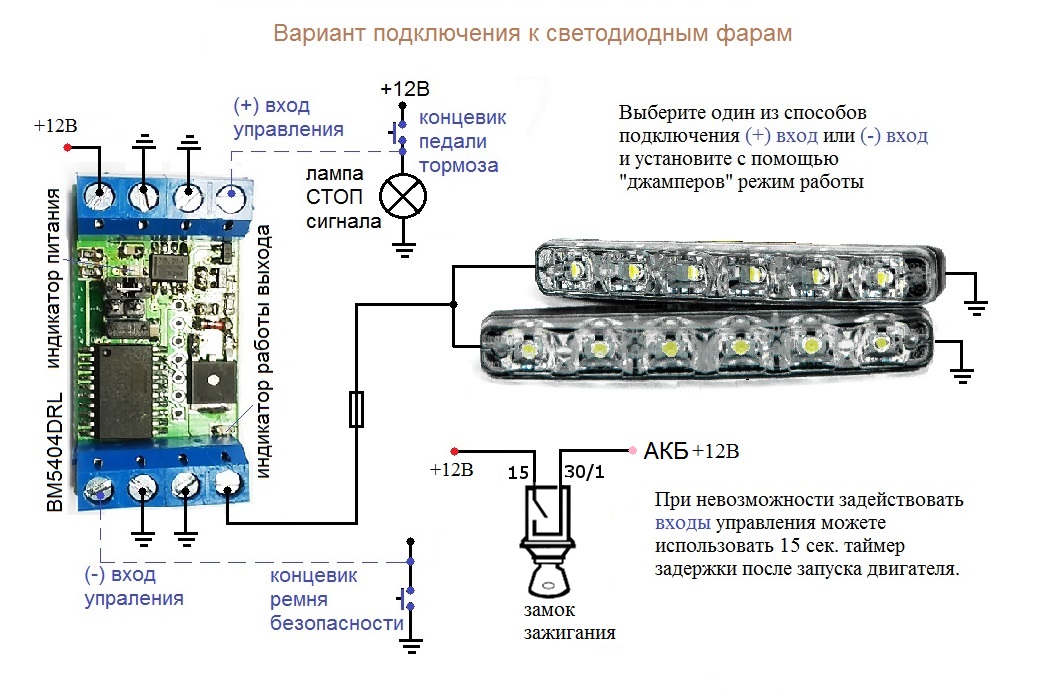 Вариант подключения к светодиодным фарам

+12В

(+) вход управления

+12В

концевик педали тормоза

лампа СТОП сигнала

Выберите один из способов подключения (+) вход или (-) вход и установите с помощью "джамперов" режим работы

индикатор питания

индикатор работы выхода

BM5404DRL

+12В

15

30/1

АКБ +12В

При невозможности задействовать входы управления можете использовать 15 сек. таймер задержки после запуска двигателя.

(-) вход упраления

концевик ремня безопасности

замок зажигания