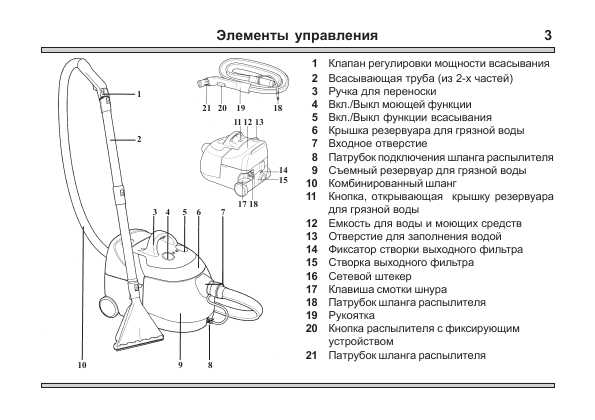 Элементы управления 3

1
2
21 20 19 18
11 12 13
14
15
17 18
3 4 5 6 7
10 9 8

1 Клапан регулировки мощности всасывания
2 Всасывающая труба (из 2-х частей)
3 Ручка для переноски
4 Вкл./Выкл моющей функции
5 Вкл./Выкл функции всасывания
6 Крышка резервуара для грязной воды
7 Входное отверстие
8 Патрубок подключения шланга распылителя
9 Съемный резервуар для грязной воды
10 Комбинированный шланг
11 Кнопка, открывающая крышку резервуара для грязной воды
12 Емкость для воды и моющих средств
13 Отверстие для заполнения водой
14 Фиксатор створки выходного фильтра
15 Створка выходного фильтра
16 Сетевой штекер
17 Клавиша смотки шнура
18 Патрубок шланга распылителя
19 Рукоятка
20 Кнопка распылителя с фиксирующим устройством
21 Патрубок шланга распылителя