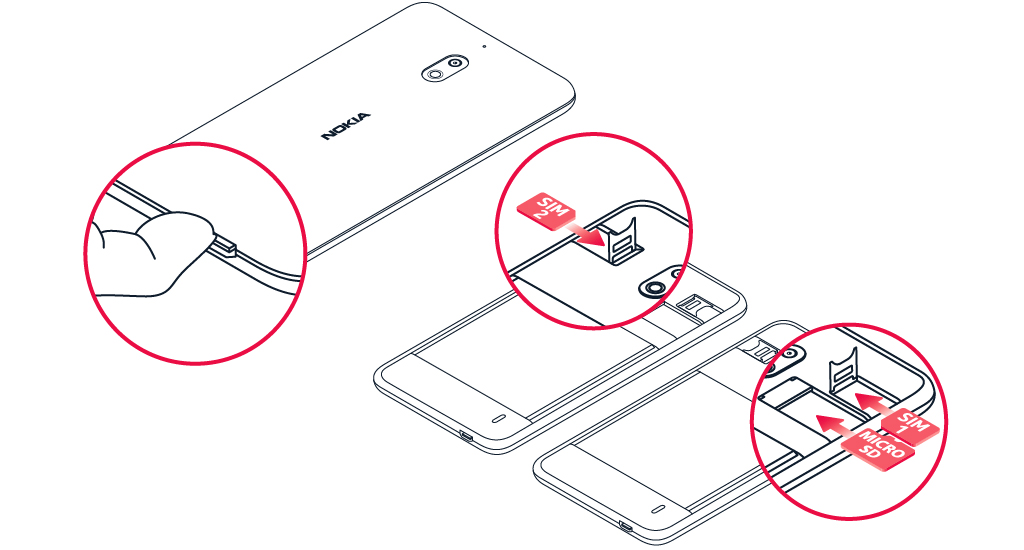 NOKIA

SIM 2

SIM 1

MICRO SD