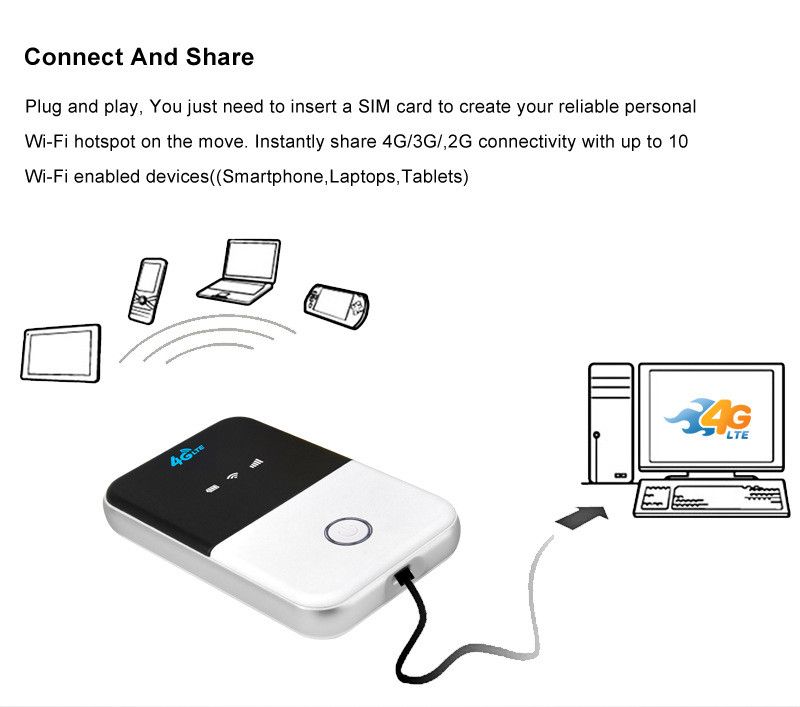 Connect And Share

Plug and play, You just need to insert a SIM card to create your reliable personal Wi-Fi hotspot on the move. Instantly share 4G/3G/,2G connectivity with up to 10 Wi-Fi enabled devices((Smartphone,Laptops,Tablets)

4G LTE

4G LTE