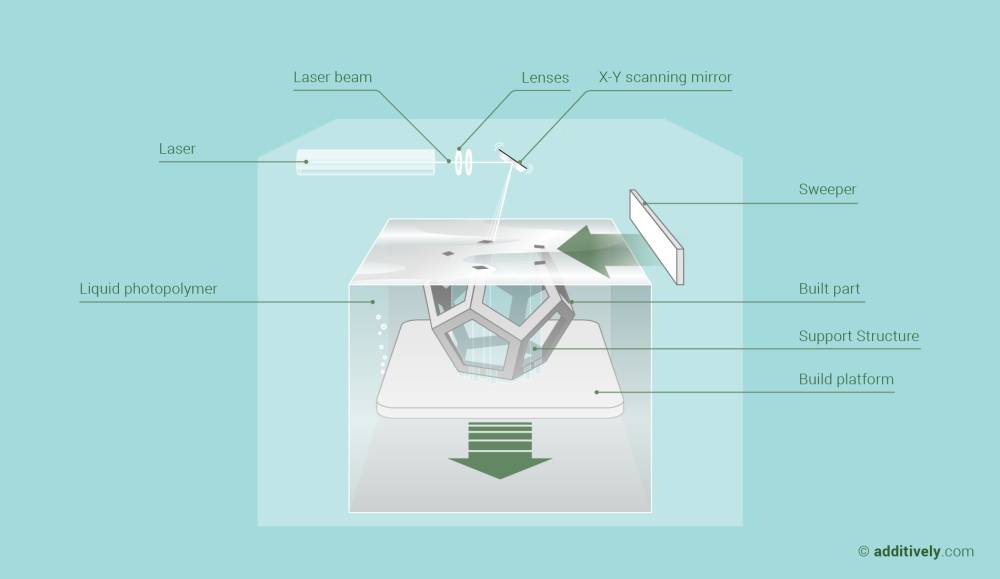 Laser beam
Lenses
X-Y scanning mirror
Laser
Sweeper
Liquid photopolymer
Built part
Support Structure
Build platform
© additively.com