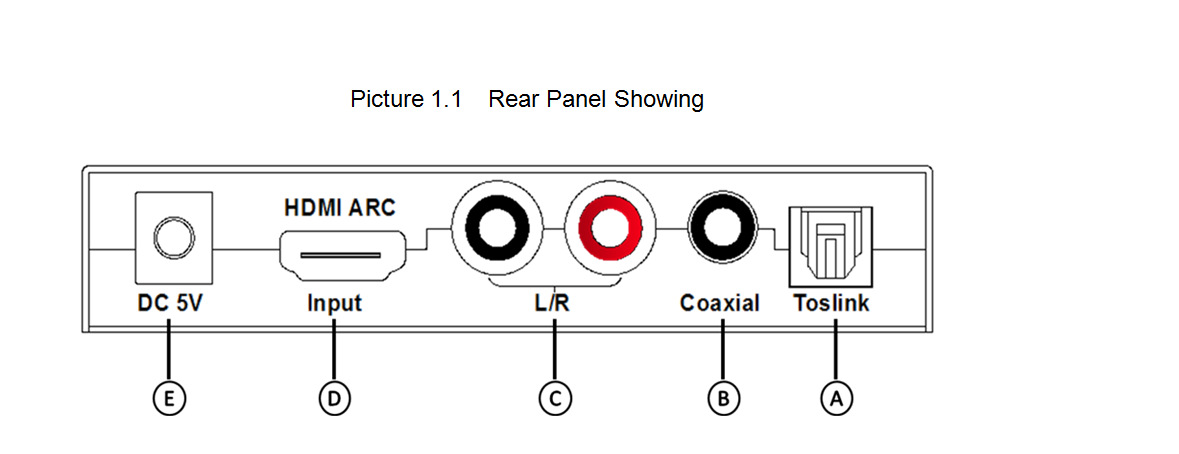 Picture 1.1 Rear Panel Showing

HDMI ARC

DC 5V
Input
L/R
Coaxial
Toslink

E
D
C
B
A