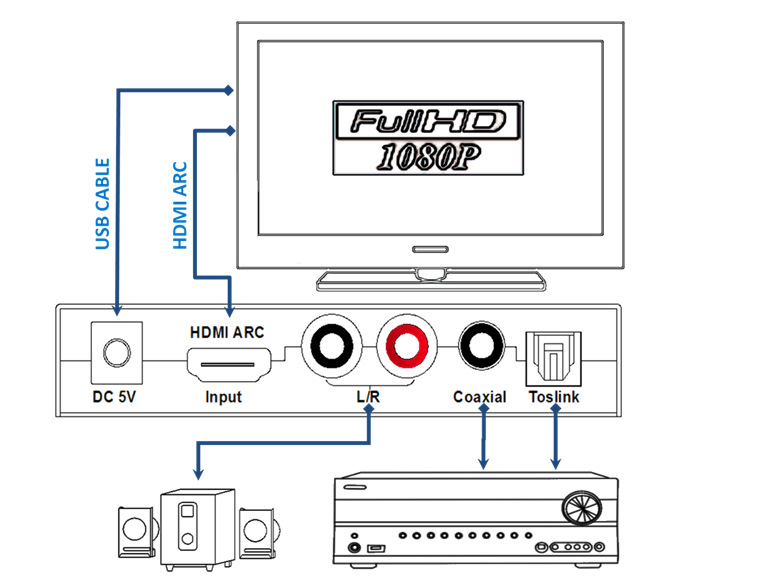 FullHD
1080P

USB CABLE

HDMI ARC

HDMI ARC

DC 5V

Input

L/R

Coaxial

Toslink