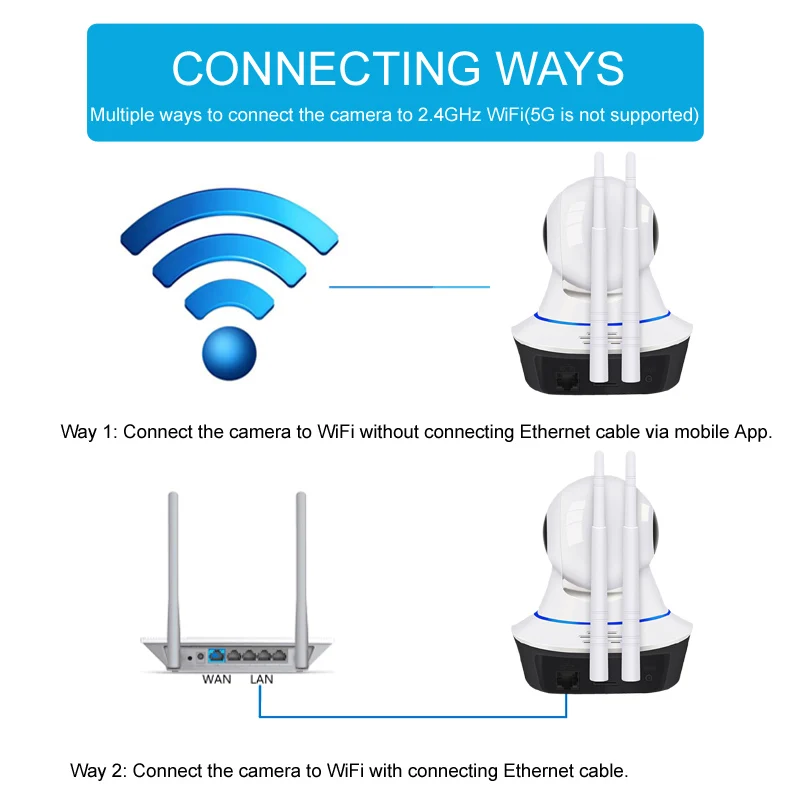 CONNECTING WAYS
Multiple ways to connect the camera to 2.4GHz WiFi(5G is not supported)

Way 1: Connect the camera to WiFi without connecting Ethernet cable via mobile App.

WAN LAN

Way 2: Connect the camera to WiFi with connecting Ethernet cable.