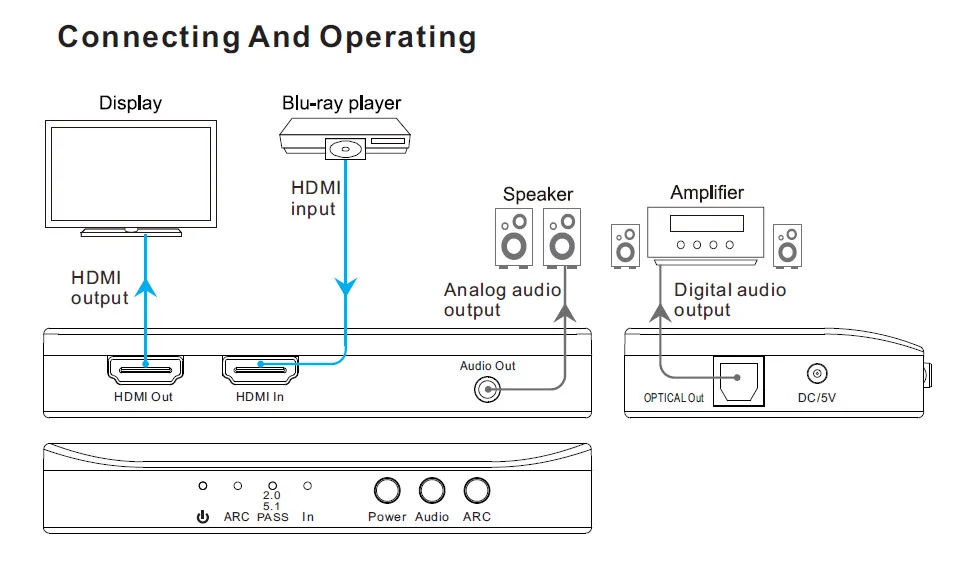 Connecting And Operating

Display

Blu-ray player

HDMI input

Speaker

Amplifier

HDMI output

Analog audio output

Digital audio output

HDMI Out

HDMI In

Audio Out

OPTICAL Out

DC/5V

ARC

2.0
5.1
PASS

In

Power

Audio

ARC