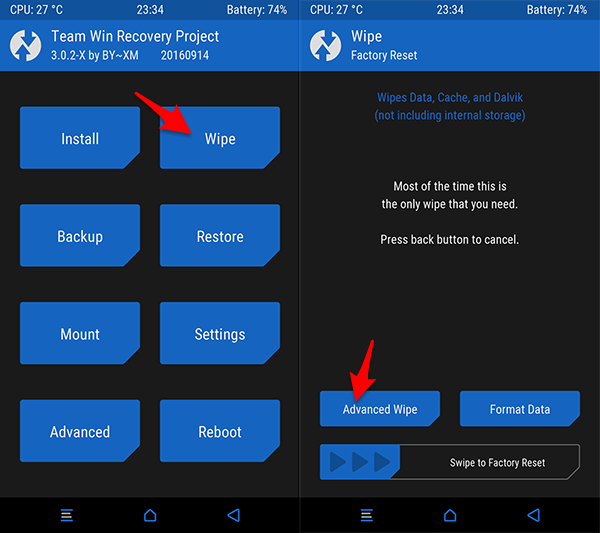 CPU: 27 °C 23:34 Battery: 74%

Team Win Recovery Project
3.0.2-X by BY~XM 20160914

Install
Wipe
Backup
Restore
Mount
Settings
Advanced
Reboot

CPU: 27 °C 23:34 Battery: 74%

Wipe
Factory Reset

Wipes Data, Cache, and Dalvik
(not including internal storage)

Most of the time this is
the only wipe that you need.

Press back button to cancel.

Advanced Wipe
Format Data

Swipe to Factory Reset