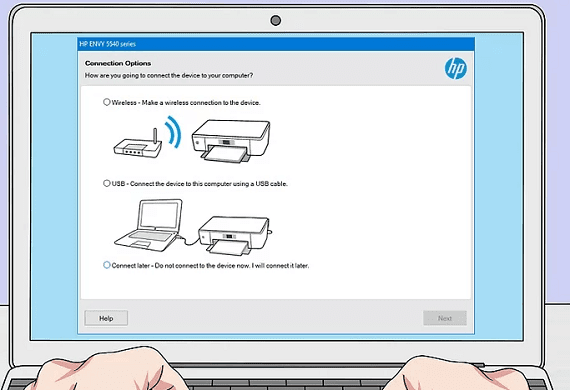 HP ENVY 5540 series

Connection Options

How are you going to connect the device to your computer?

hp

Wireless - Make a wireless connection to the device.

USB - Connect the device to this computer using a USB cable.

Connect later - Do not connect to the device now. I will connect it later.

Help

Next